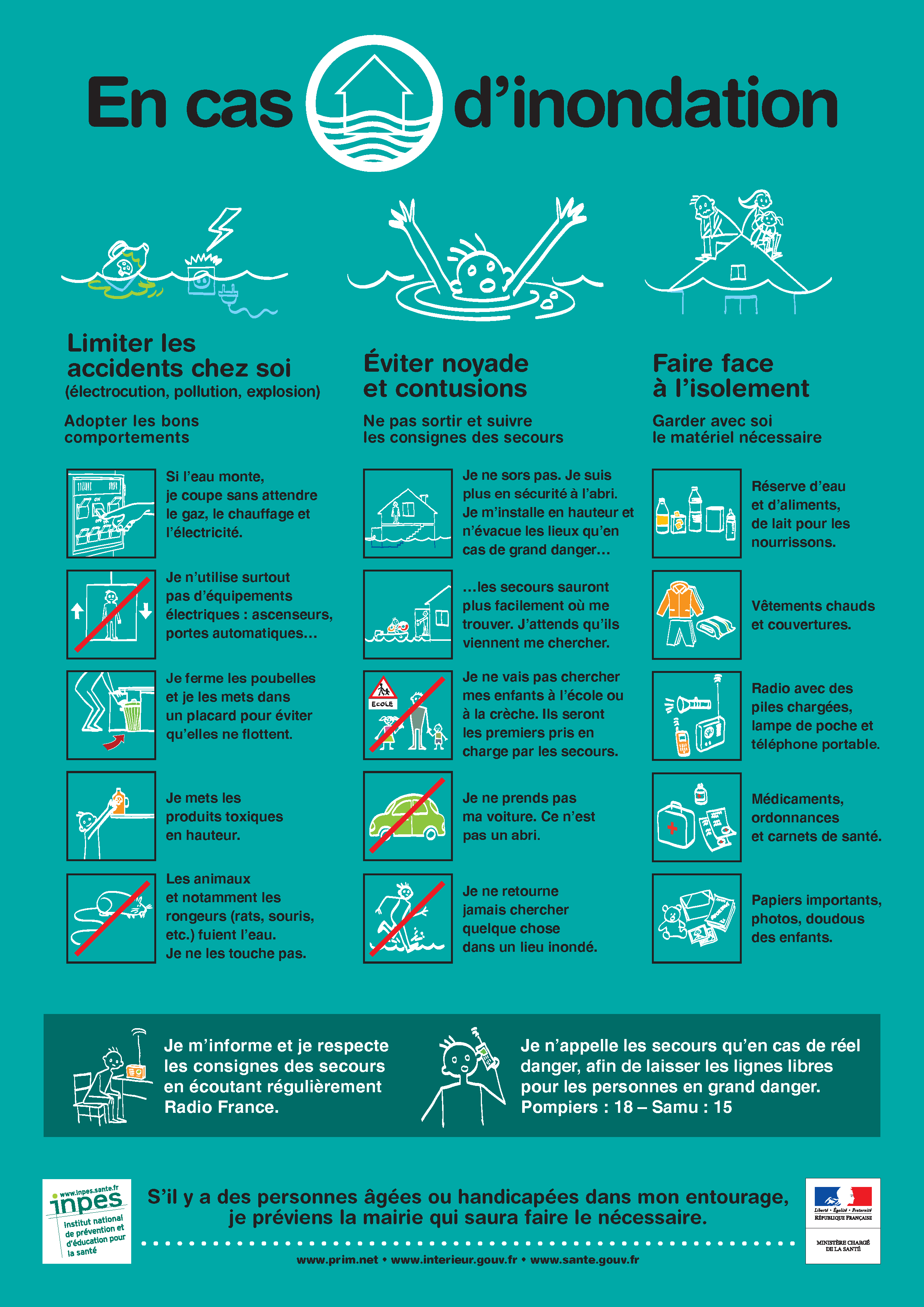 En cas d'inondation

Limiter les accidents chez soi
(électrocution, pollution, explosion)

Adopter les bons comportements

Si l'eau monte, je coupe sans attendre le gaz, le chauffage et l'électricité.

Je n'utilise surtout pas d'équipements électriques : ascenseurs, portes automatiques…

Je ferme les poubelles et je les mets dans un placard pour éviter qu'elles ne flottent.

Je mets les produits toxiques en hauteur.

Les animaux et notamment les rongeurs (rats, souris, etc.) fuient l'eau. Je ne les touche pas.

Éviter noyade et contusions

Ne pas sortir et suivre les consignes des secours

Je ne sors pas. Je suis plus en sécurité à l'abri. Je m'installe en hauteur et n'évacue les lieux qu'en cas de grand danger…

…les secours sauront plus facilement où me trouver. J'attends qu'ils viennent me chercher.

ECOLE

Je ne vais pas chercher mes enfants à l'école ou à la crèche. Ils seront les premiers pris en charge par les secours.

Je ne prends pas ma voiture. Ce n'est pas un abri.

Je ne retourne jamais chercher quelque chose dans un lieu inondé.

Faire face à l'isolement

Garder avec soi le matériel nécessaire

Réserve d'eau et d'aliments, de lait pour les nourrissons.

Vêtements chauds et couvertures.

Radio avec des piles chargées, lampe de poche et téléphone portable.

Médicaments, ordonnances et carnets de santé.

Papiers importants, photos, doudous des enfants.

Je m'informe et je respecte les consignes des secours en écoutant régulièrement Radio France.

Je n'appelle les secours qu'en cas de réel danger, afin de laisser les lignes libres pour les personnes en grand danger.
Pompiers : 18 – Samu : 15

www.inpes.sante.fr
inpes
Institut national de prévention et d'éducation pour la santé

S'il y a des personnes âgées ou handicapées dans mon entourage, je préviens la mairie qui saura faire le nécessaire.

www.prim.net • www.interieur.gouv.fr • www.sante.gouv.fr

Liberté • Égalité • Fraternité
RÉPUBLIQUE FRANÇAISE
MINISTÈRE CHARGÉ DE LA SANTÉ